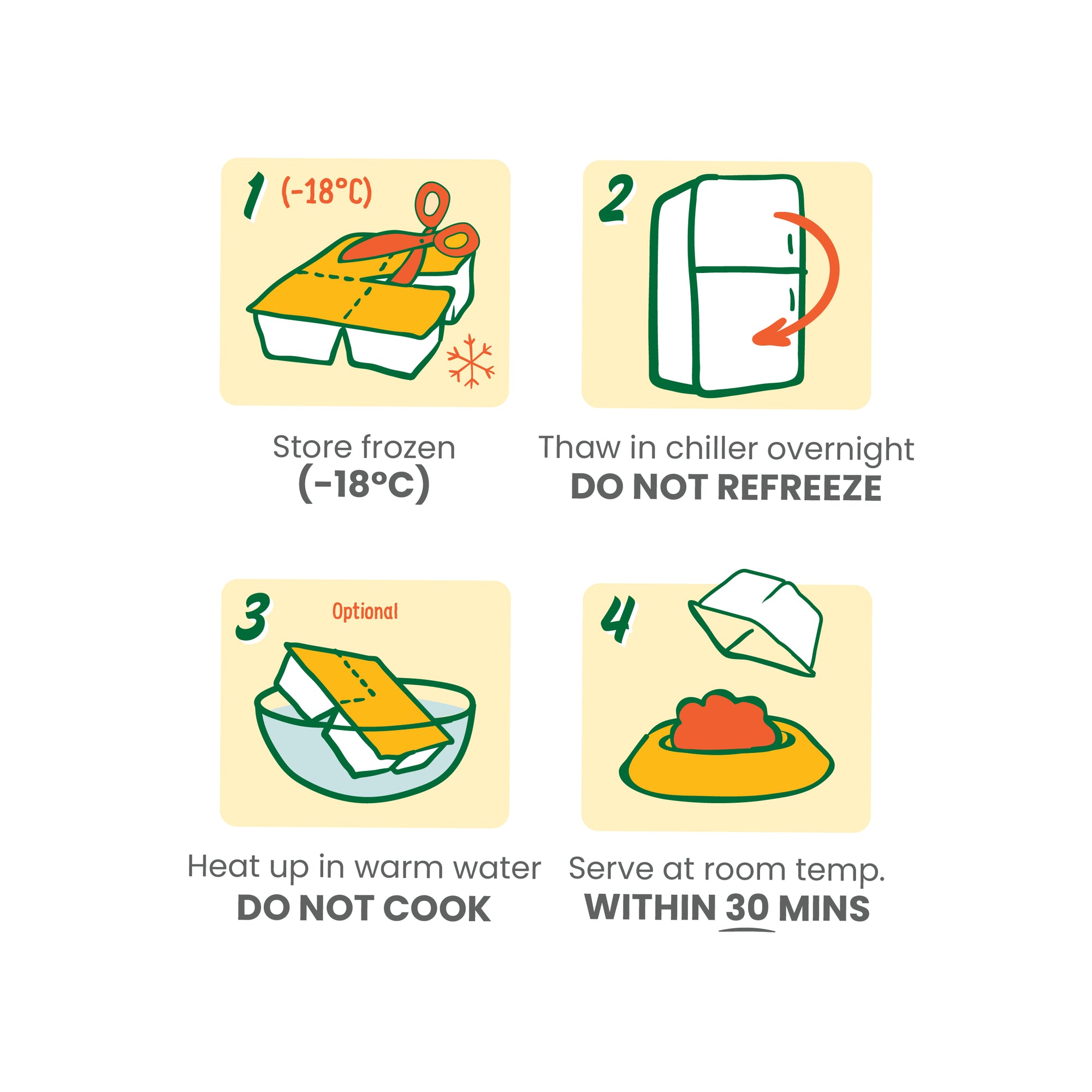 1 (-18°C)

Store frozen
(-18°C)

2

Thaw in chiller overnight
DO NOT REFREEZE

3 Optional

Heat up in warm water
DO NOT COOK

4

Serve at room temp.
WITHIN 30 MINS